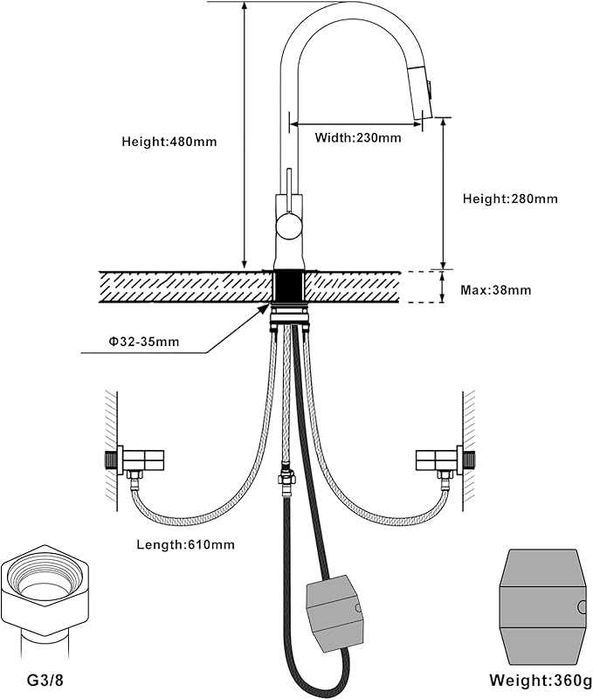 Height:480mm

Width:230mm

Height:280mm

Max:38mm

Φ32-35mm

Length:610mm

G3/8

Weight:360g