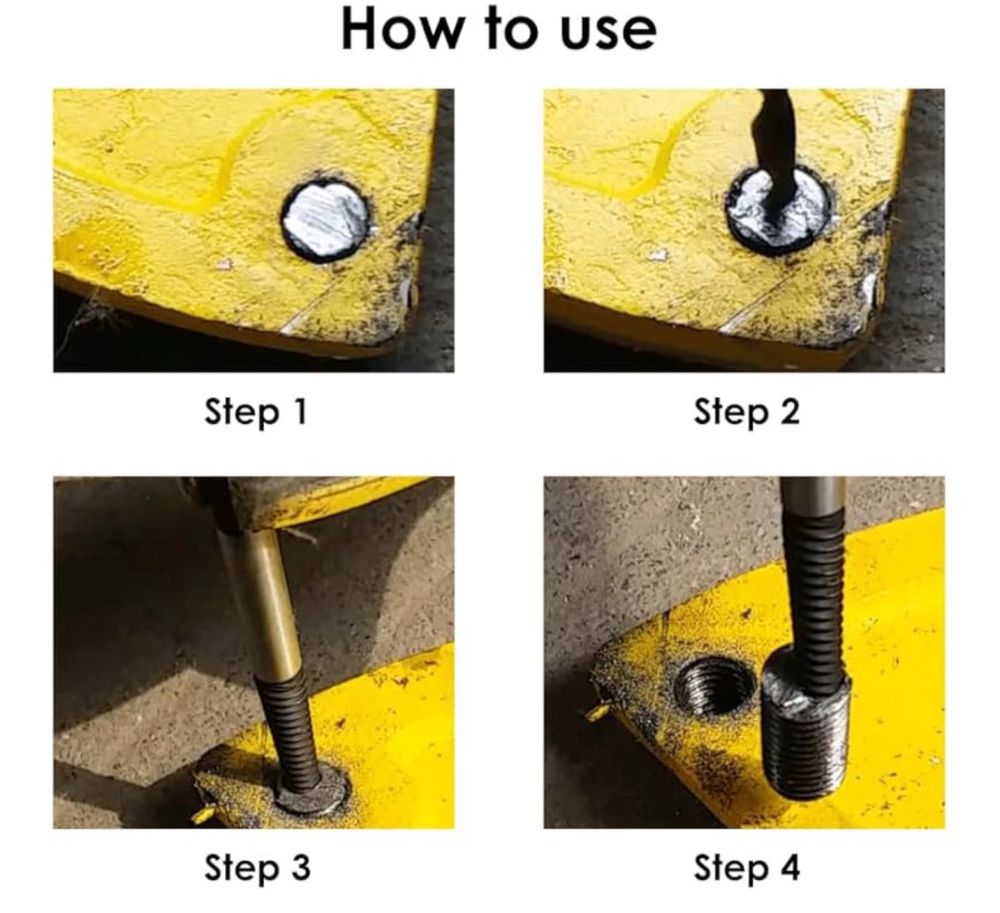 How to use

Step 1

Step 2

Step 3

Step 4