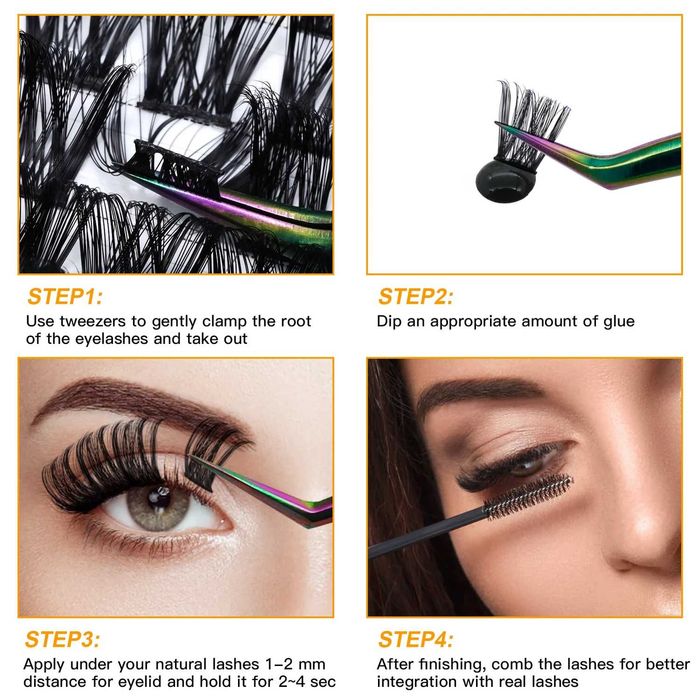 STEP1:
Use tweezers to gently clamp the root of the eyelashes and take out

STEP2:
Dip an appropriate amount of glue

STEP3:
Apply under your natural lashes 1-2 mm distance for eyelid and hold it for 2~4 sec

STEP4:
After finishing, comb the lashes for better integration with real lashes