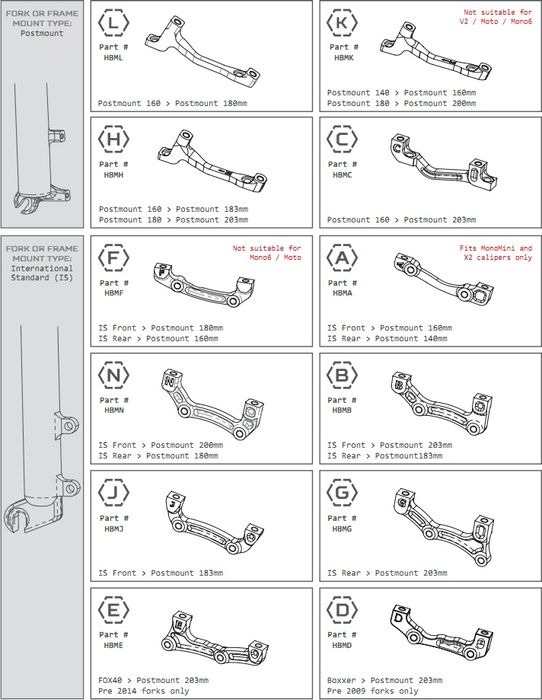 FORK OR FRAME MOUNT TYPE:
Postmount

L
Part #
HBML
Postmount 160 > Postmount 180mm

K
Not suitable for V2 / Moto / Mono6
Part #
HBMK
Postmount 140 > Postmount 160mm
Postmount 180 > Postmount 200mm

H
Part #
HBMH
Postmount 160 > Postmount 183mm
Postmount 180 > Postmount 203mm

C
Part #
HBMC
Postmount 160 > Postmount 203mm

FORK OR FRAME MOUNT TYPE:
International Standard (IS)

F
Not suitable for Mono6 / Moto
Part #
HBMF
IS Front > Postmount 180mm
IS Rear > Postmount 160mm

A
Fits MonoMini and X2 calipers only
Part #
HBMA
IS Front > Postmount 160mm
IS Rear > Postmount 140mm

N
Part #
HBMN
IS Front > Postmount 200mm
IS Rear > Postmount 180mm

B
Part #
HBMB
IS Front > Postmount 203mm
IS Rear > Postmount183mm

J
Part #
HBMJ
IS Front > Postmount 183mm

G
Part #
HBMG
IS Rear > Postmount 203mm

E
Part #
HBME
FOX40 > Postmount 203mm
Pre 2014 forks only

D
Part #
HBMD
Boxxer > Postmount 203mm
Pre 2009 forks only