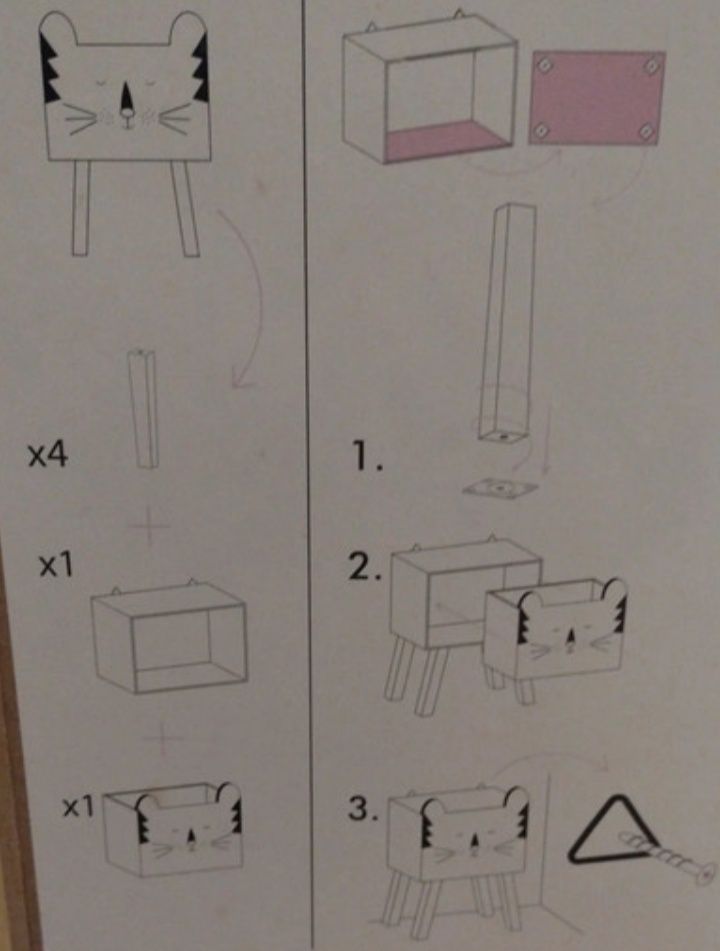 x4

x1

x1

1.

2.

3.