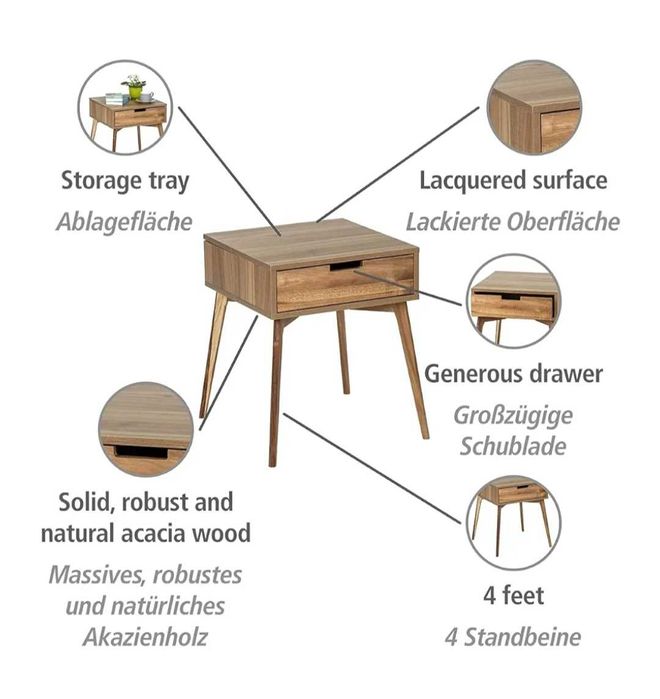 Storage tray
Ablagefläche

Lacquered surface
Lackierte Oberfläche

Generous drawer
Großzügige Schublade

Solid, robust and natural acacia wood
Massives, robustes und natürliches Akazienholz

4 feet
4 Standbeine