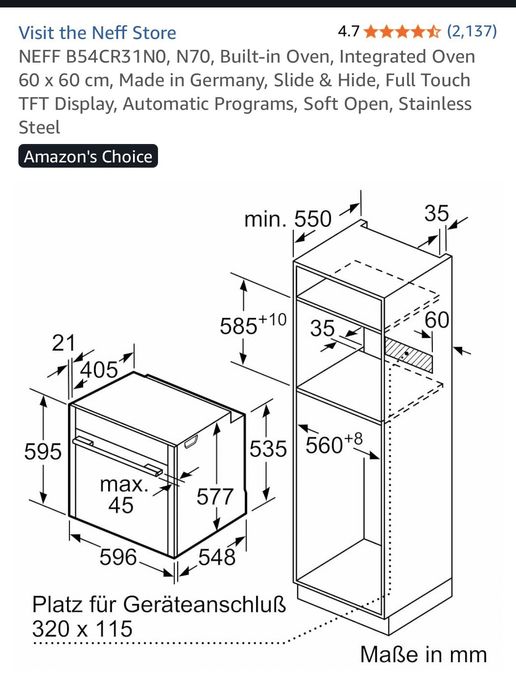 Visit the Neff Store
4.7 (2,137)
NEFF B54CR31N0, N70, Built-in Oven, Integrated Oven 60 x 60 cm, Made in Germany, Slide & Hide, Full Touch TFT Display, Automatic Programs, Soft Open, Stainless Steel

Amazon's Choice

min. 550
35
$585^{+10}$
35
60
21
405
595
535
$560^{+8}$
max. 45
577
596
548
Platz für Geräteanschluß
320 x 115
Maße in mm