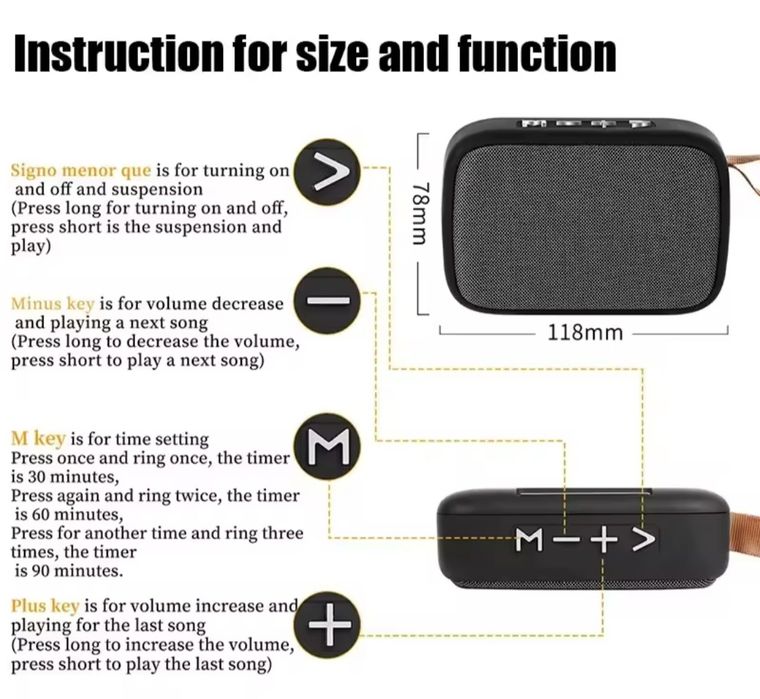 Instruction for size and function

Signo menor que is for turning on and off and suspension
(Press long for turning on and off, press short is the suspension and play)

>

Minus key is for volume decrease and playing a next song
(Press long to decrease the volume, press short to play a next song)

—

M key is for time setting
Press once and ring once, the timer is 30 minutes,
Press again and ring twice, the timer is 60 minutes,
Press for another time and ring three times, the timer is 90 minutes.

M

Plus key is for volume increase and playing for the last song
(Press long to increase the volume, press short to play the last song)

+

78mm

118mm

M — + >