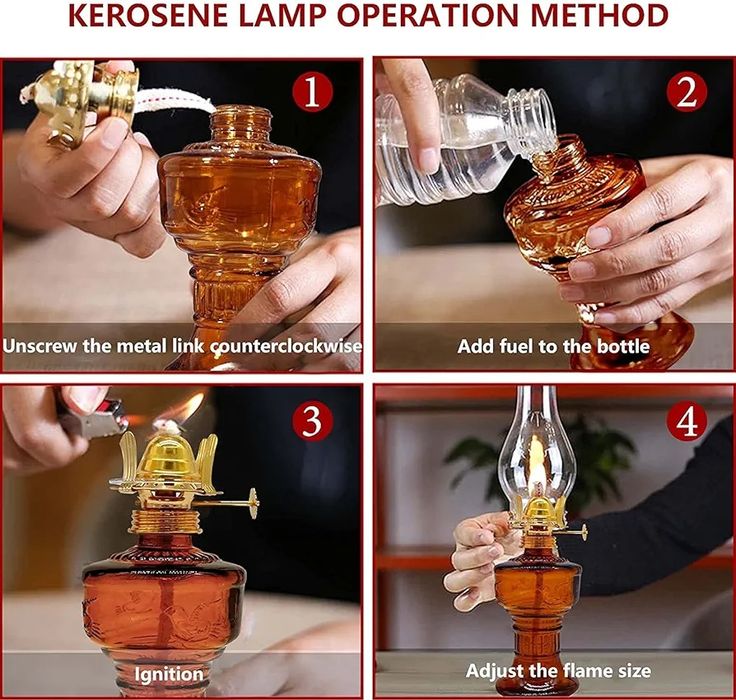 KEROSENE LAMP OPERATION METHOD

1

Unscrew the metal link counterclockwise

2

Add fuel to the bottle

3

Ignition

4

Adjust the flame size