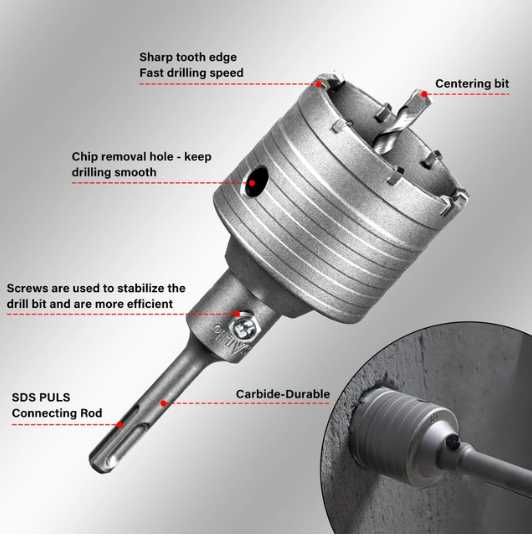 Sharp tooth edge
Fast drilling speed

Centering bit

Chip removal hole - keep drilling smooth

Screws are used to stabilize the drill bit and are more efficient

SDS PULS
Connecting Rod

Carbide-Durable