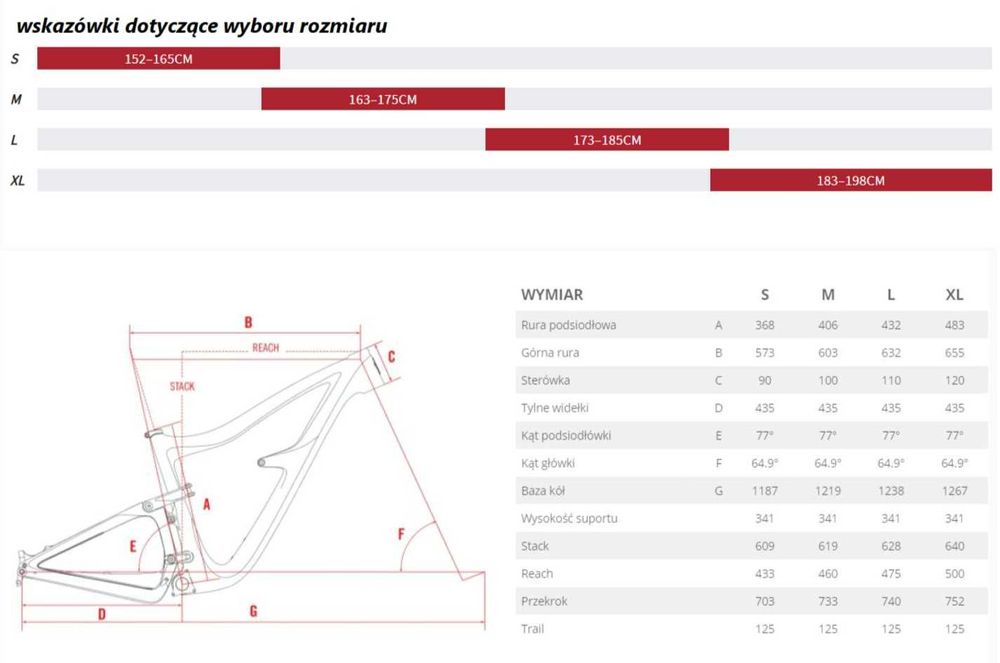 wskazówki dotyczące wyboru rozmiaru

S 152–165CM

M 163–175CM

L 173–185CM

XL 183–198CM

B
REACH
C
STACK
A
E
F
D
G

| WYMIAR | | S | M | L | XL |
|---|---|---|---|---|---|
| Rura podsiodłowa | A | 368 | 406 | 432 | 483 |
| Górna rura | B | 573 | 603 | 632 | 655 |
| Sterówka | C | 90 | 100 | 110 | 120 |
| Tylne widełki | D | 435 | 435 | 435 | 435 |
| Kąt podsiodłówki | E | 77° | 77° | 77° | 77° |
| Kąt główki | F | 64.9° | 64.9° | 64.9° | 64.9° |
| Baza kół | G | 1187 | 1219 | 1238 | 1267 |
| Wysokość suportu | | 341 | 341 | 341 | 341 |
| Stack | | 609 | 619 | 628 | 640 |
| Reach | | 433 | 460 | 475 | 500 |
| Przekrok | | 703 | 733 | 740 | 752 |
| Trail | | 125 | 125 | 125 | 125 |