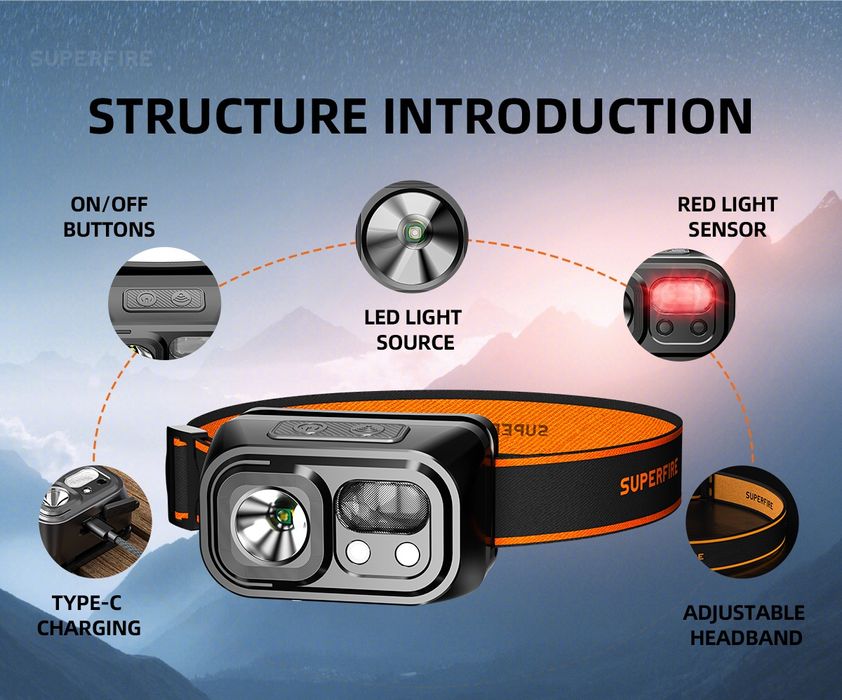 SUPERFIRE

STRUCTURE INTRODUCTION

ON/OFF BUTTONS

LED LIGHT SOURCE

RED LIGHT SENSOR

SUPERFIRE

SUPERFIRE

TYPE-C CHARGING

ADJUSTABLE HEADBAND