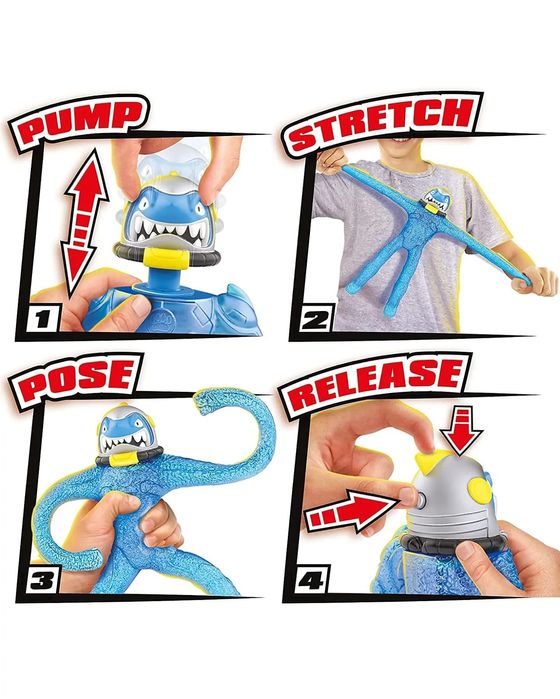 PUMP

1

STRETCH

2

POSE

3

RELEASE

4