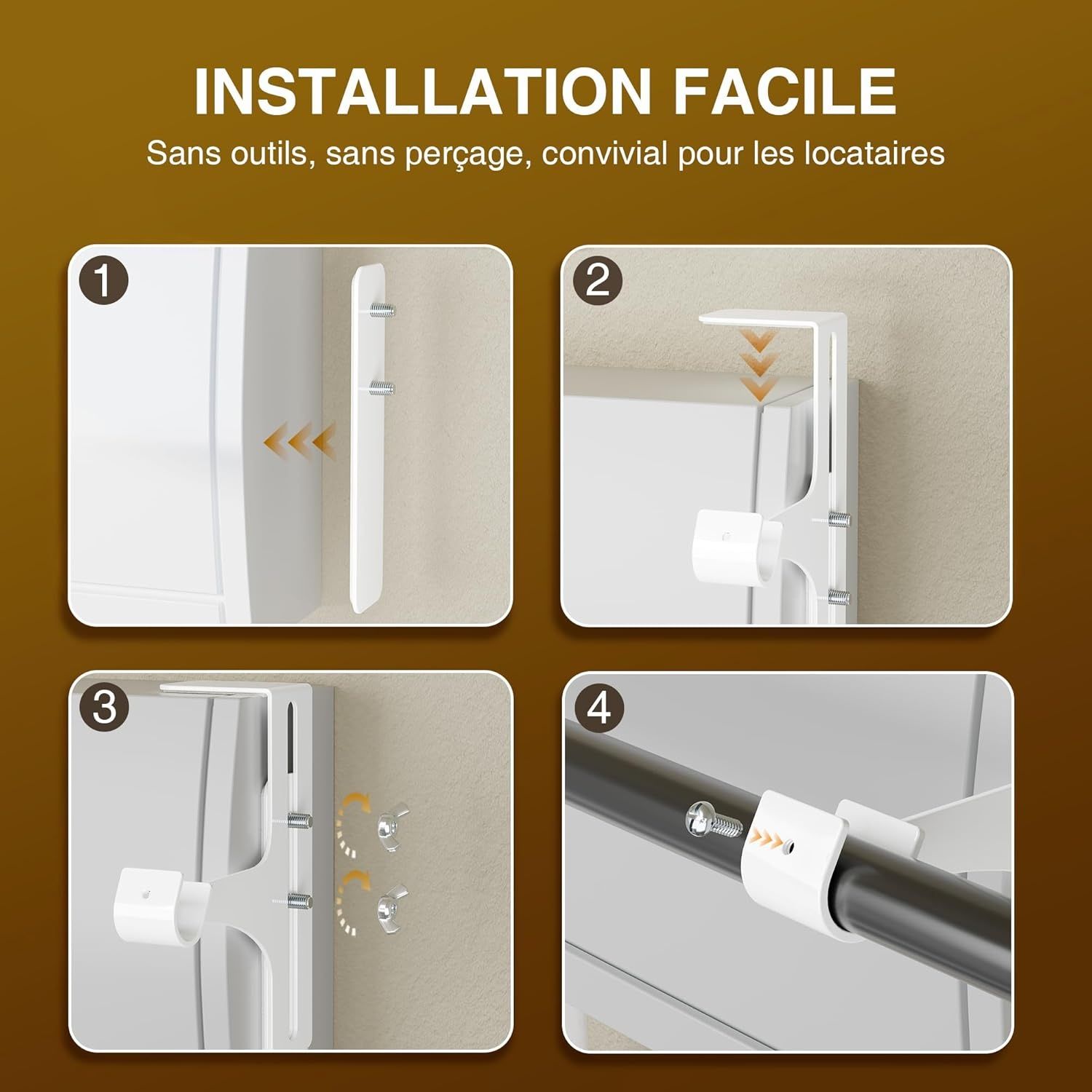 INSTALLATION FACILE

Sans outils, sans perçage, convivial pour les locataires

1

2

3

4