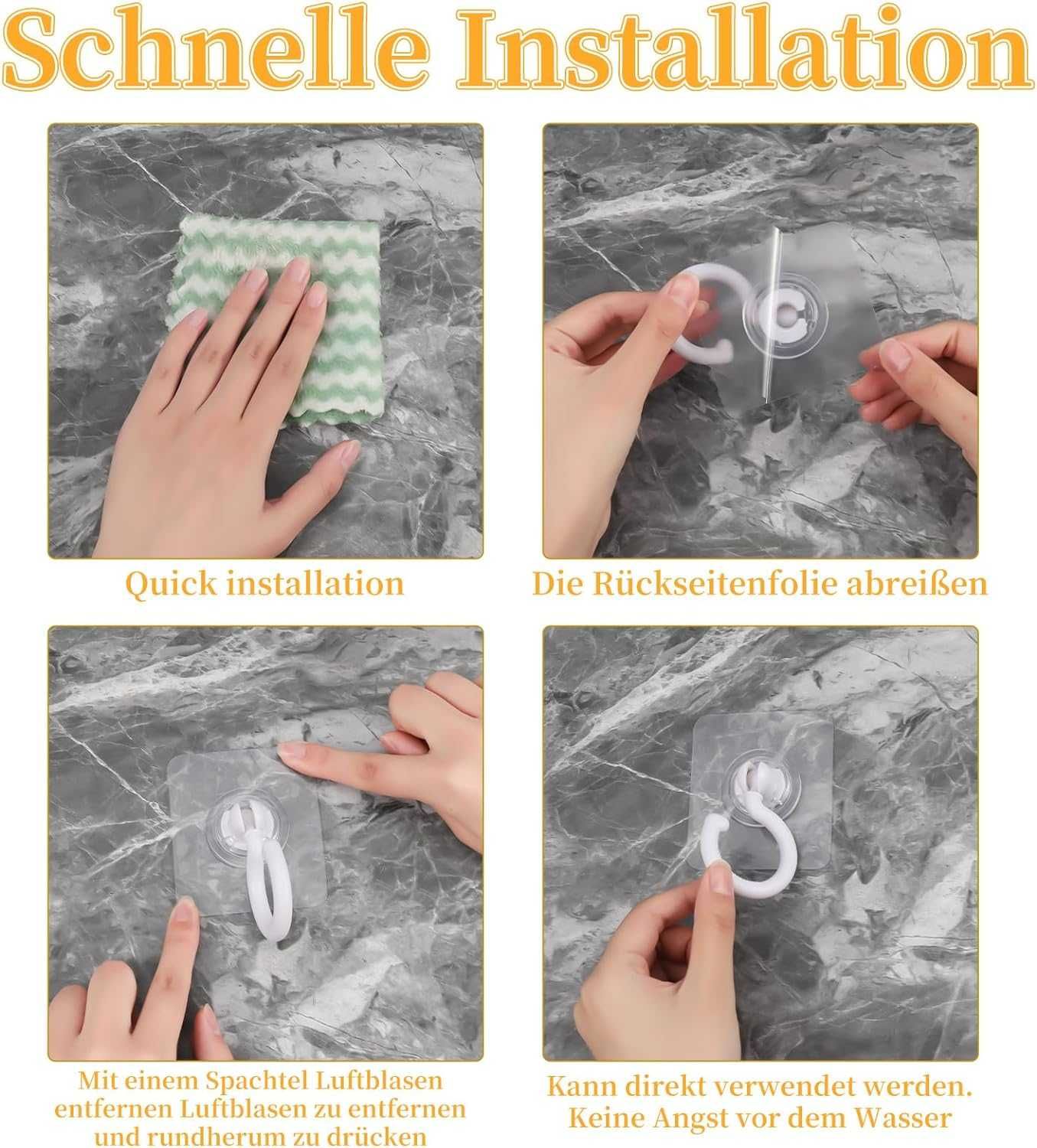 Schnelle Installation

Quick installation

Die Rückseitenfolie abreißen

Mit einem Spachtel Luftblasen entfernen Luftblasen zu entfernen und rundherum zu drücken

Kann direkt verwendet werden. Keine Angst vor dem Wasser