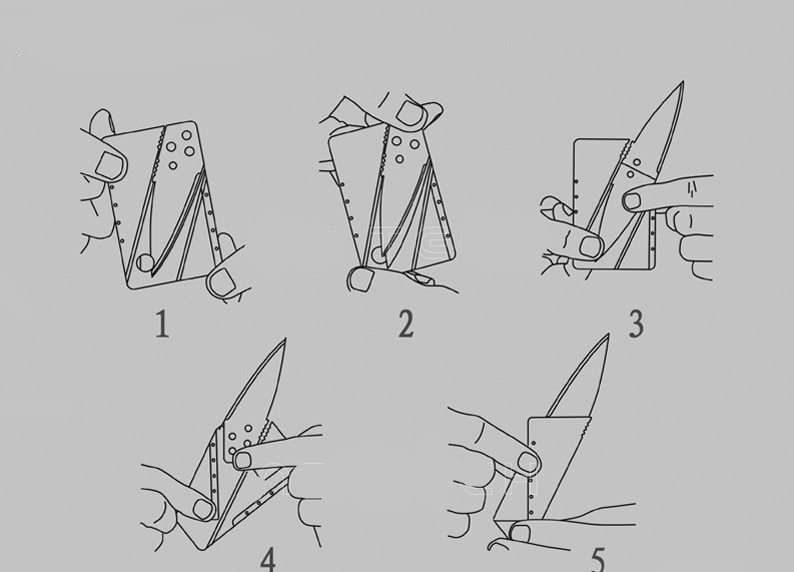 1

2

3

4

5