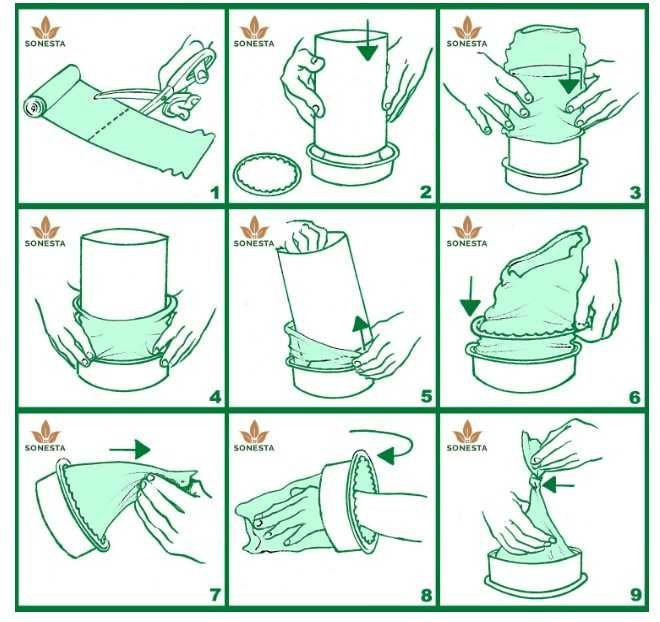 SONESTA
1

SONESTA
2

SONESTA
3

SONESTA
4

SONESTA
5

SONESTA
6

SONESTA
7

SONESTA
8

SONESTA
9