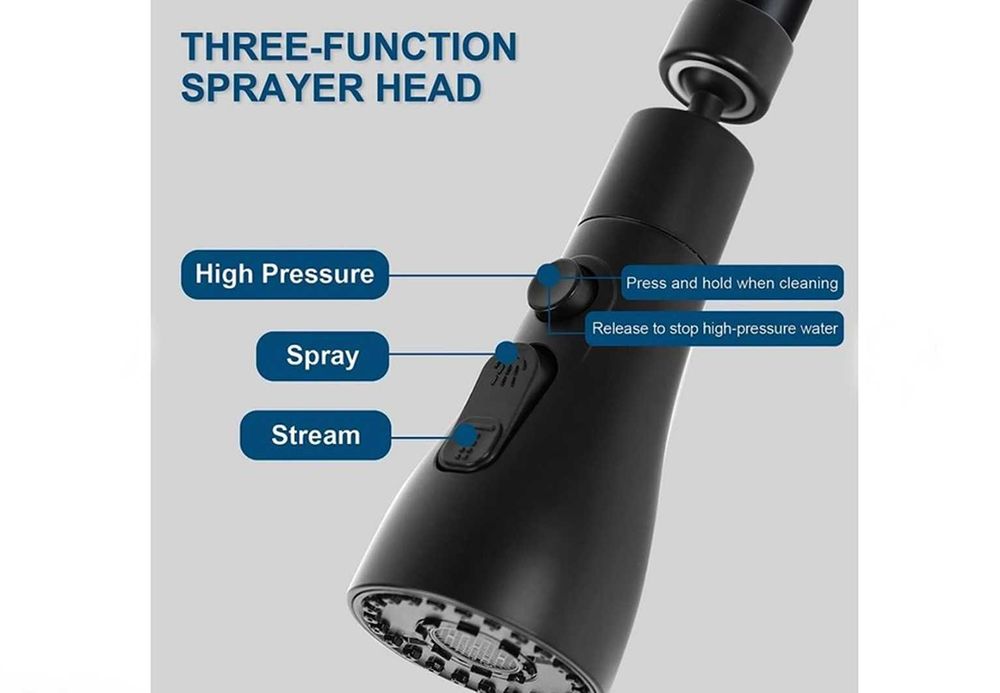 THREE-FUNCTION SPRAYER HEAD

High Pressure

Press and hold when cleaning

Release to stop high-pressure water

Spray

Stream