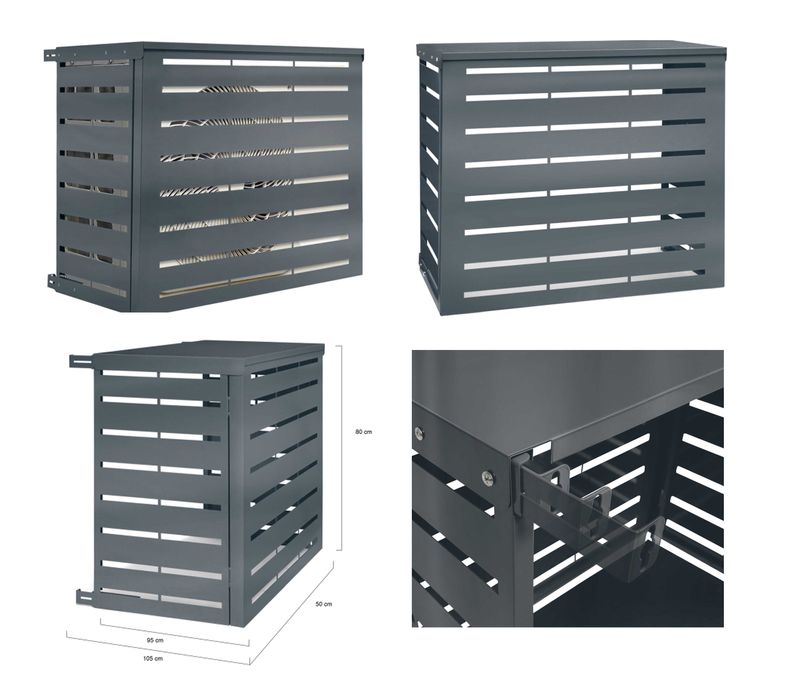 80 cm

50 cm

95 cm

105 cm