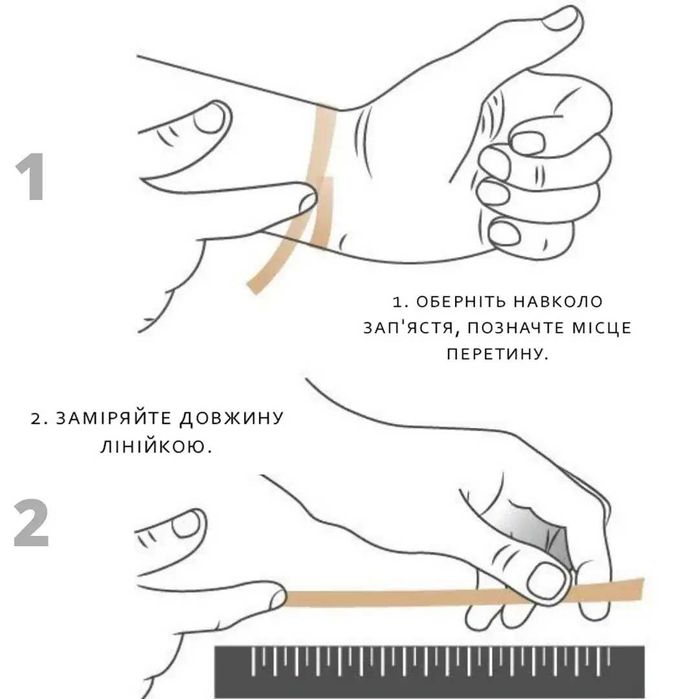 1

1. ОБЕРНІТЬ НАВКОЛО ЗАП'ЯСТЯ, ПОЗНАЧТЕ МІСЦЕ ПЕРЕТИНУ.

2. ЗАМІРЯЙТЕ ДОВЖИНУ ЛІНІЙКОЮ.

2