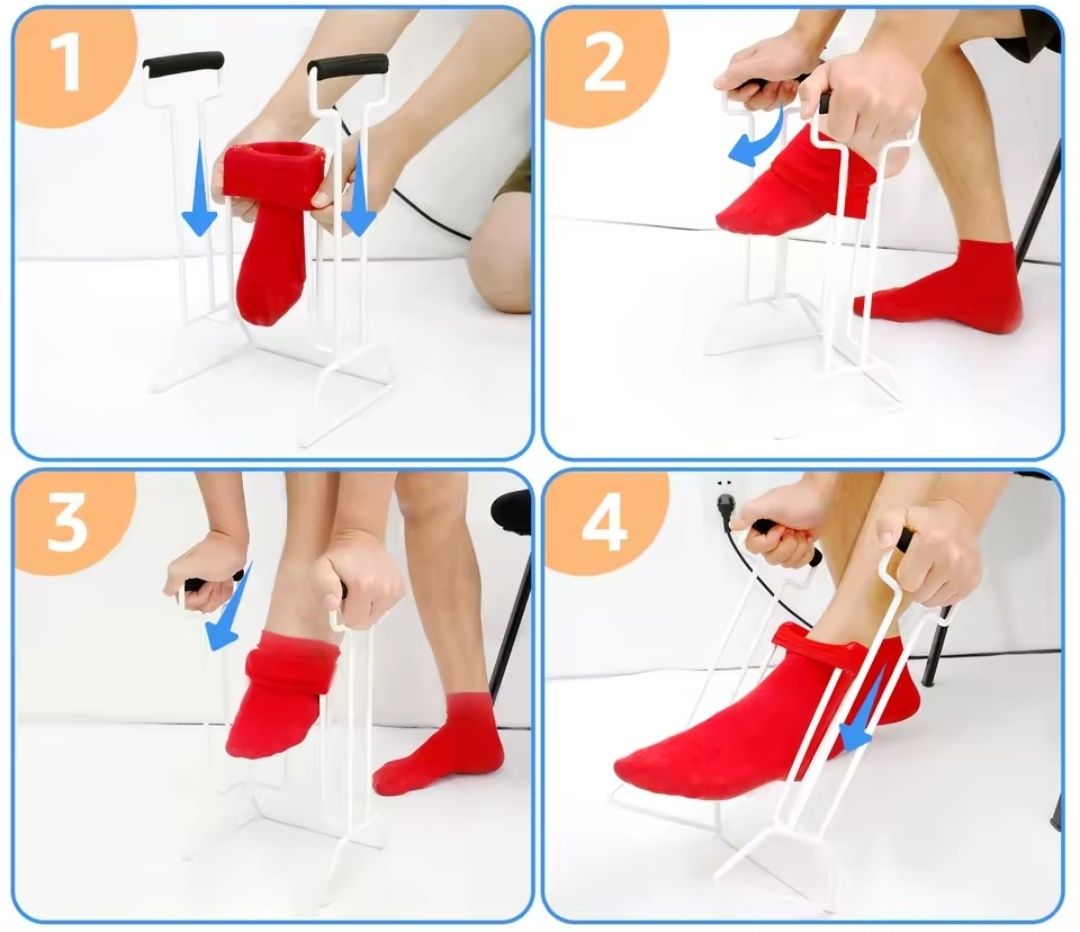 1

2

3

4