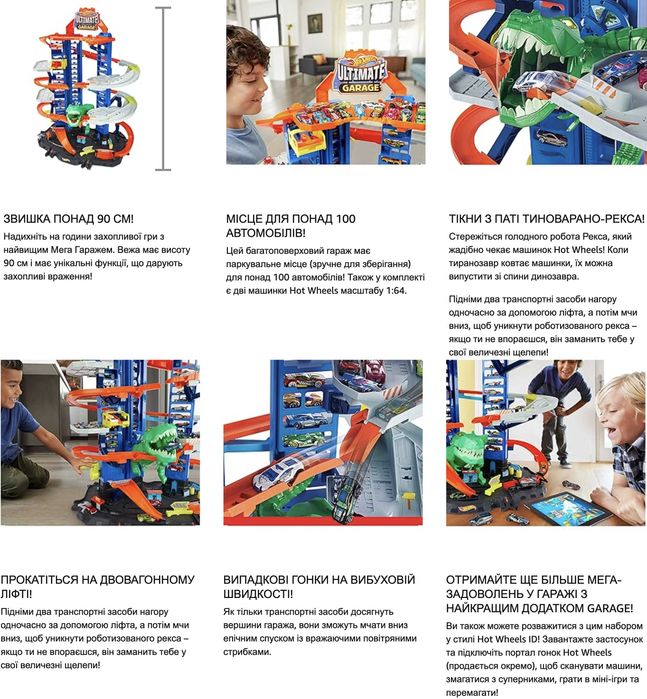 ULTIMATE GARAGE

Hot Wheels ULTIMATE GARAGE

ЗВИШКА ПОНАД 90 СМ!

Надихніть на години захопливої гри з найвищим Мега Гаражем. Вежа має висоту 90 см і має унікальні функції, що дарують захопливі враження!

МІСЦЕ ДЛЯ ПОНАД 100 АВТОМОБІЛІВ!

Цей багатоповерховий гараж має паркувальне місце (зручне для зберігання) для понад 100 автомобілів! Також у комплекті є дві машинки Hot Wheels масштабу 1:64.

ТІКНИ З ПАТІ ТИНОВАРАНО-РЕКСА!

Стережіться голодного робота Рекса, який жадібно чекає машинок Hot Wheels! Коли тиранозавр ковтає машинки, їх можна випустити зі спини динозавра.

Підніми два транспортні засоби нагору одночасно за допомогою ліфта, а потім мчи вниз, щоб уникнути роботизованого рекса – якщо ти не впораєшся, він заманить тебе у свої величезні щелепи!

ПРОКАТІТЬСЯ НА ДВОВАГОННОМУ ЛІФТІ!

Підніми два транспортні засоби нагору одночасно за допомогою ліфта, а потім мчи вниз, щоб уникнути роботизованого рекса – якщо ти не впораєшся, він заманить тебе у свої величезні щелепи!

ВИПАДКОВІ ГОНКИ НА ВИБУХОВІЙ ШВИДКОСТІ!

Як тільки транспортні засоби досягнуть вершини гаража, вони зможуть мчати вниз епічним спуском із вражаючими повітряними стрибками.

ОТРИМАЙТЕ ЩЕ БІЛЬШЕ МЕГА-ЗАДОВОЛЕНЬ У ГАРАЖІ З НАЙКРАЩИМ ДОДАТКОМ GARAGE!

Ви також можете розважитися з цим набором у стилі Hot Wheels ID! Завантажте застосунок та підключіть портал гонок Hot Wheels (продається окремо), щоб сканувати машини, змагатися з суперниками, грати в міні-ігри та перемагати!