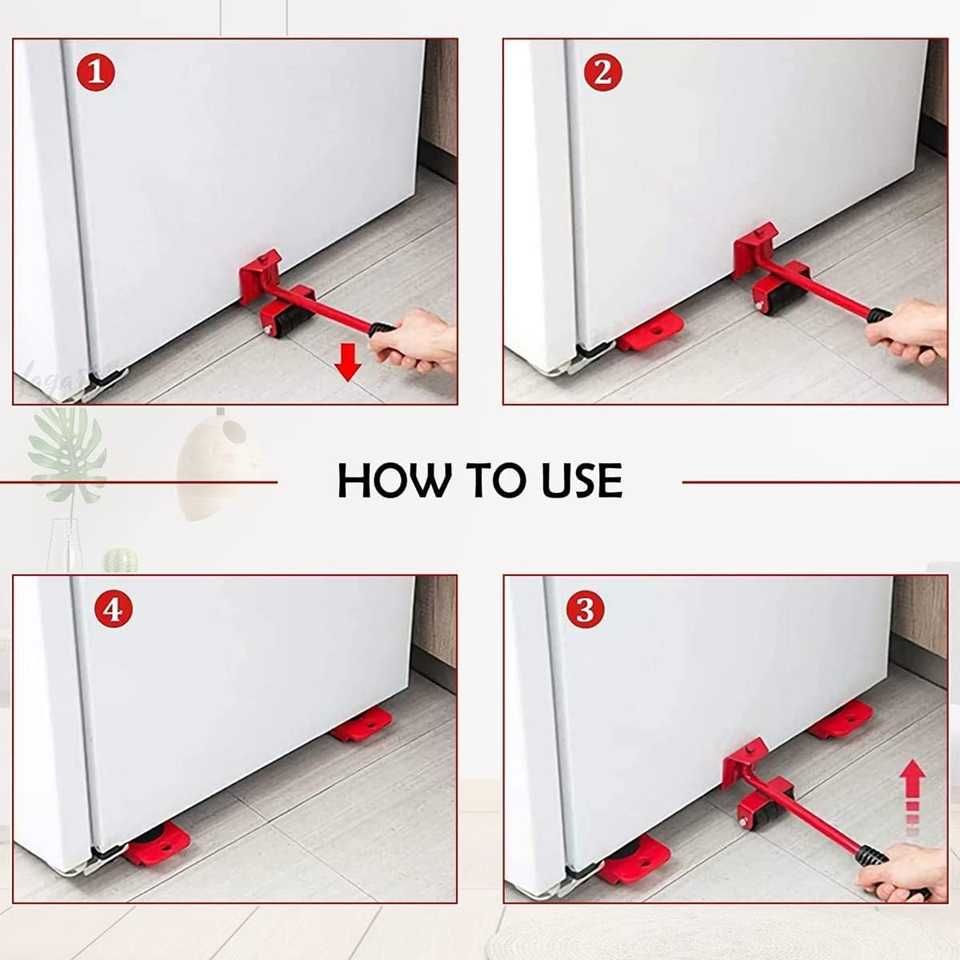 1

2

HOW TO USE

4

3