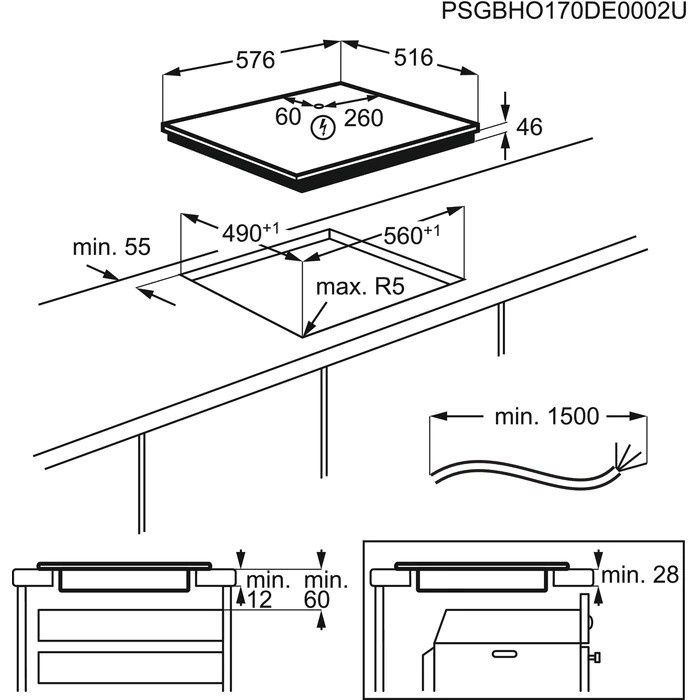 PSGBHO170DE0002U

576

516

60

260

46

$490^{+1}$

$560^{+1}$

min. 55

max. R5

min. 1500

min. 12

min. 60

min. 28