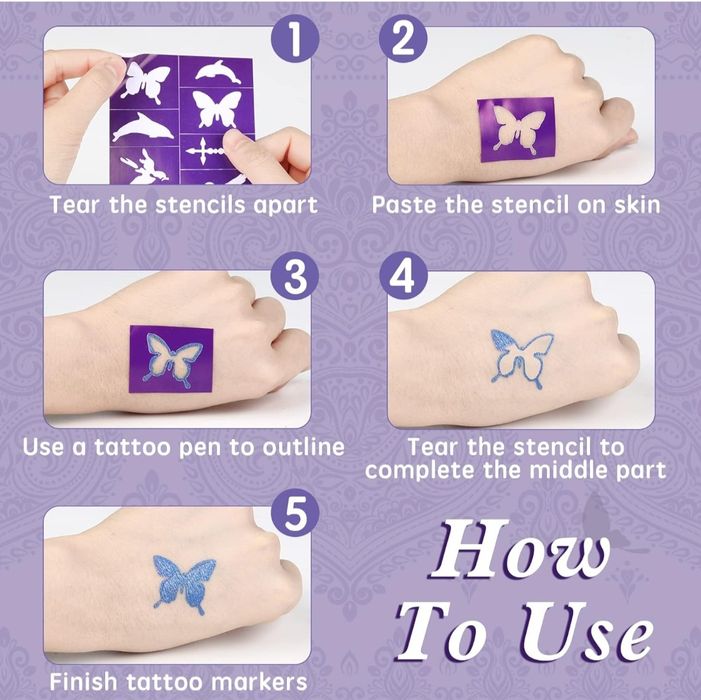 1
Tear the stencils apart

2
Paste the stencil on skin

3
Use a tattoo pen to outline

4
Tear the stencil to complete the middle part

5
Finish tattoo markers

How To Use