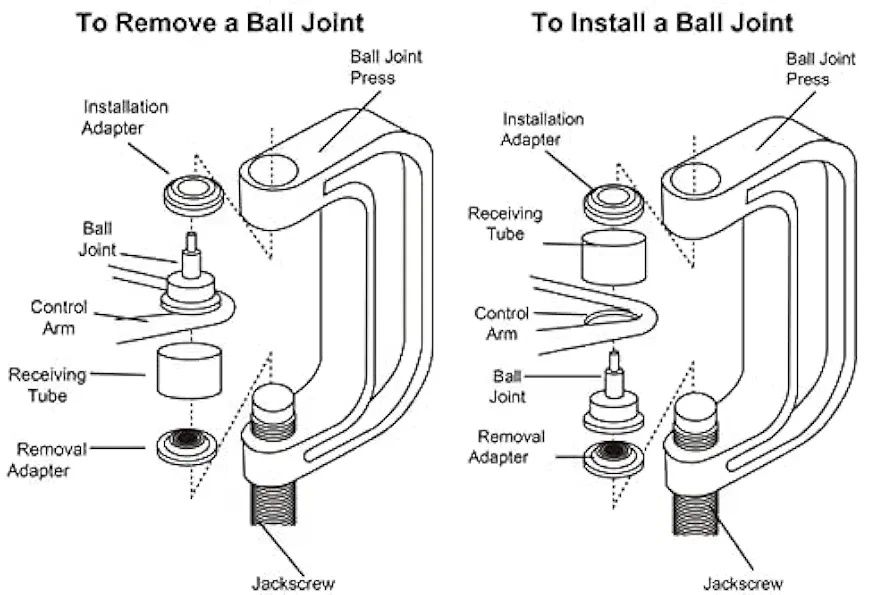 To Remove a Ball Joint

Ball Joint Press

Installation Adapter

Ball Joint

Control Arm

Receiving Tube

Removal Adapter

Jackscrew

To Install a Ball Joint

Ball Joint Press

Installation Adapter

Receiving Tube

Control Arm

Ball Joint

Removal Adapter

Jackscrew