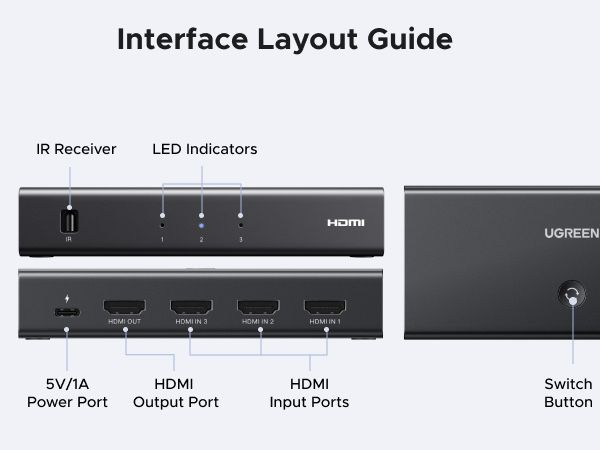 Interface Layout Guide

IR Receiver

LED Indicators

IR

1

2

3

HDMI

UGREEN

HDMI OUT

HDMI IN 3

HDMI IN 2

HDMI IN 1

5V/1A Power Port

HDMI Output Port

HDMI Input Ports

Switch Button