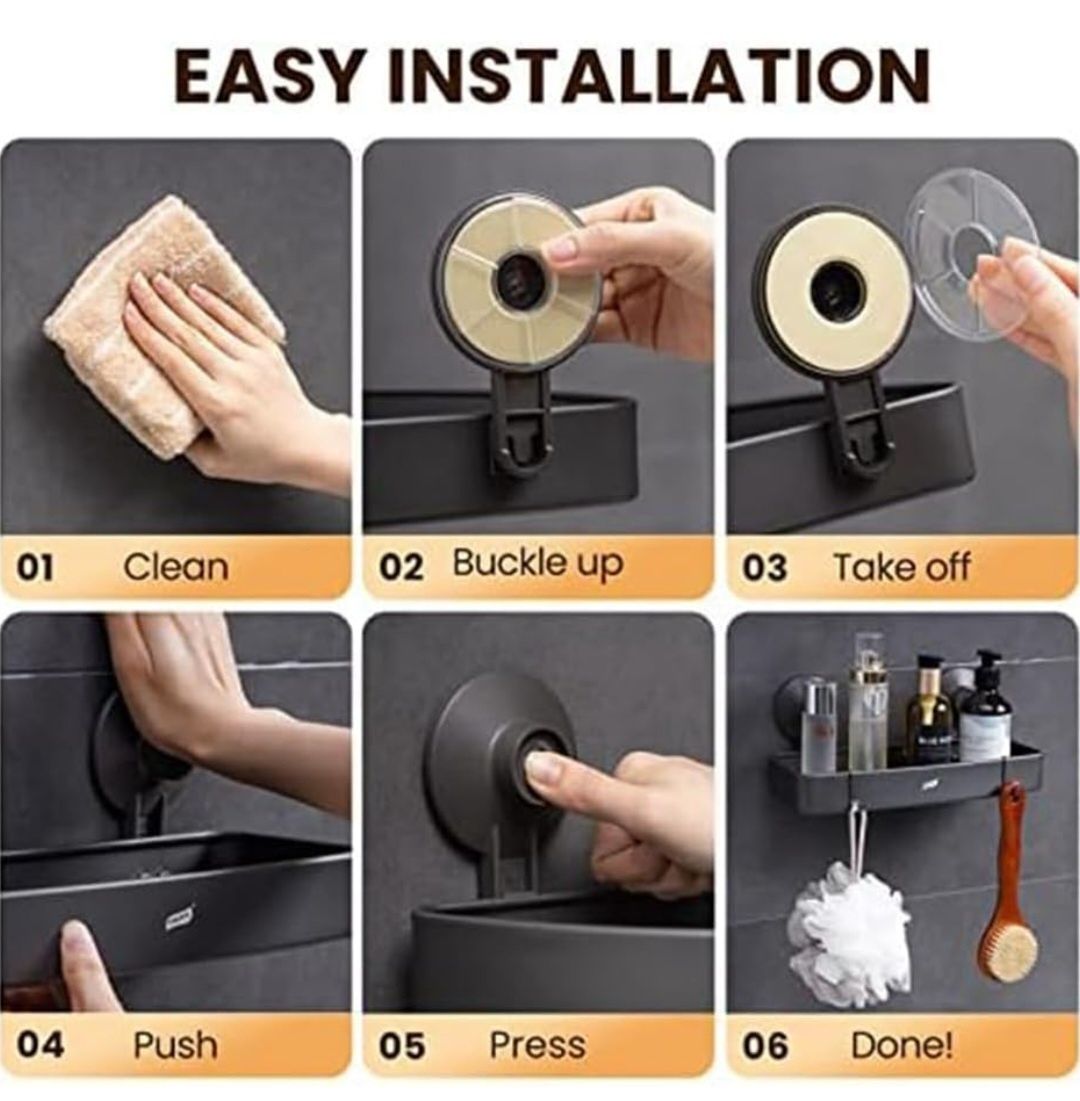 EASY INSTALLATION

01 Clean

02 Buckle up

03 Take off

04 Push

05 Press

06 Done!