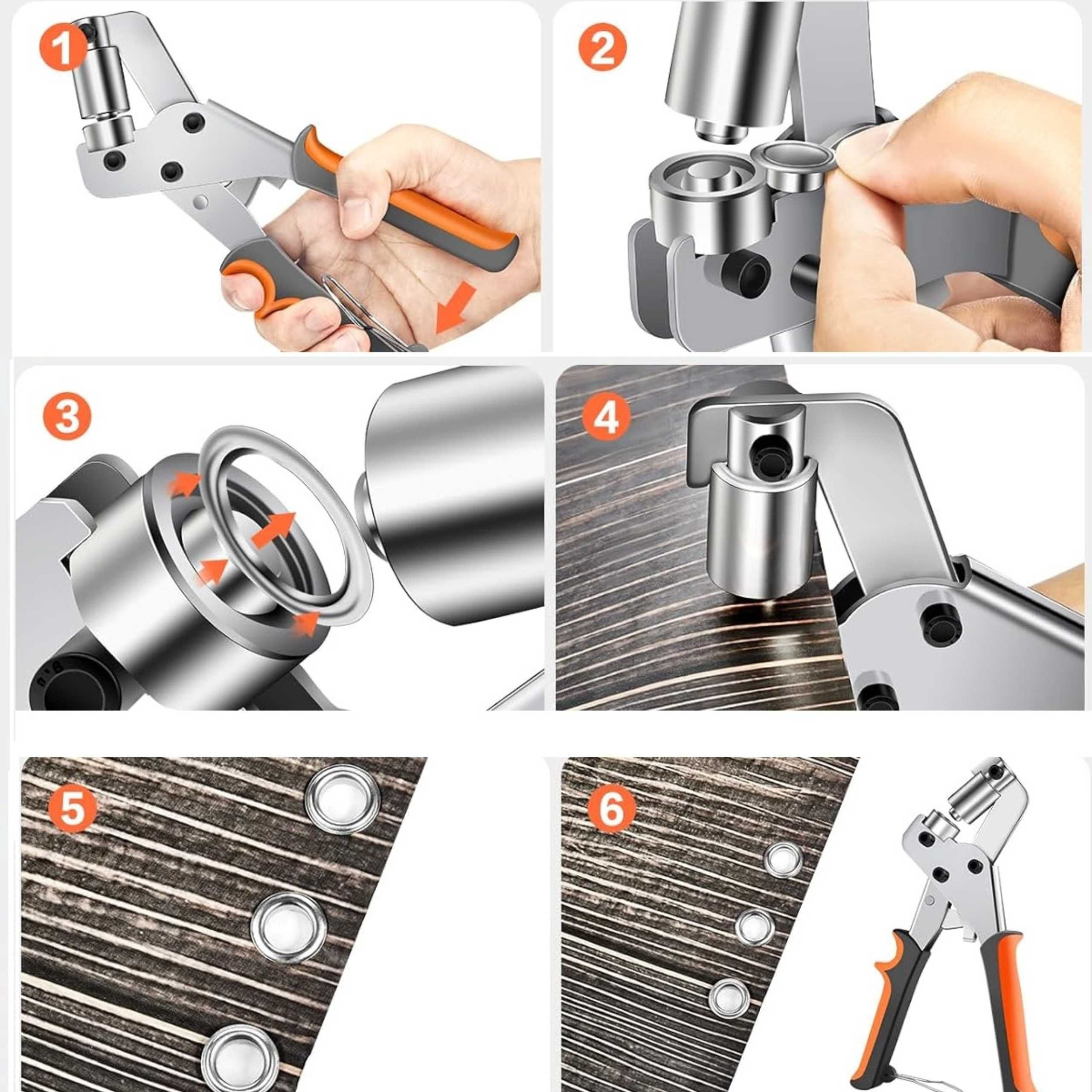 1
2
3
4
5
6