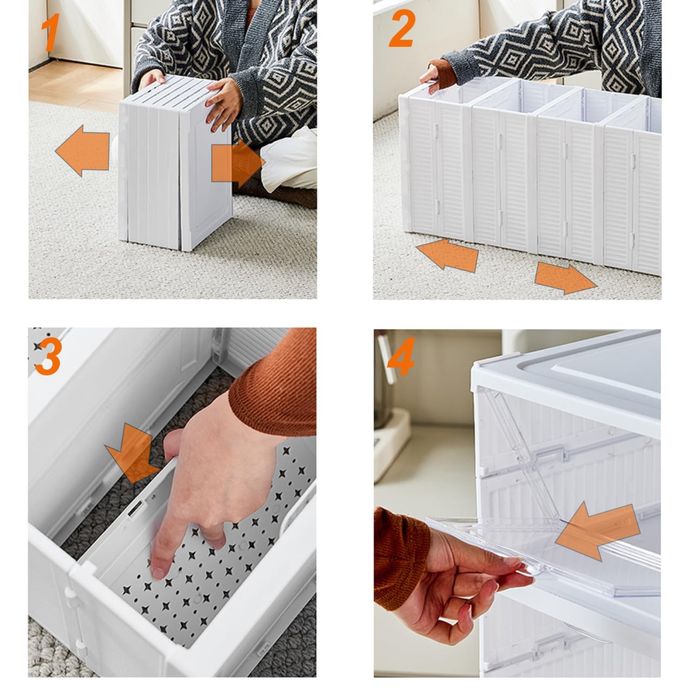 1

2

3

4