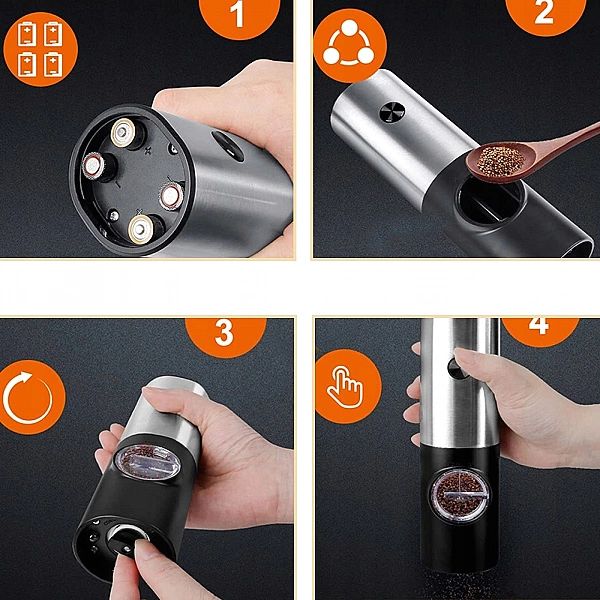 1

2

3

4