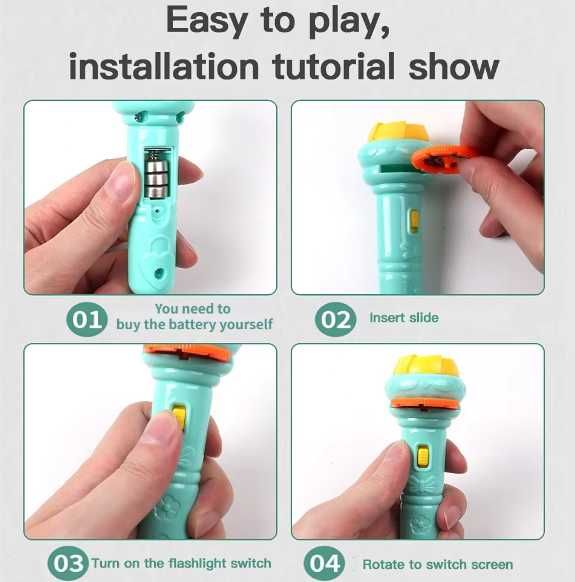 Easy to play,
installation tutorial show

01 You need to buy the battery yourself

02 Insert slide

03 Turn on the flashlight switch

04 Rotate to switch screen