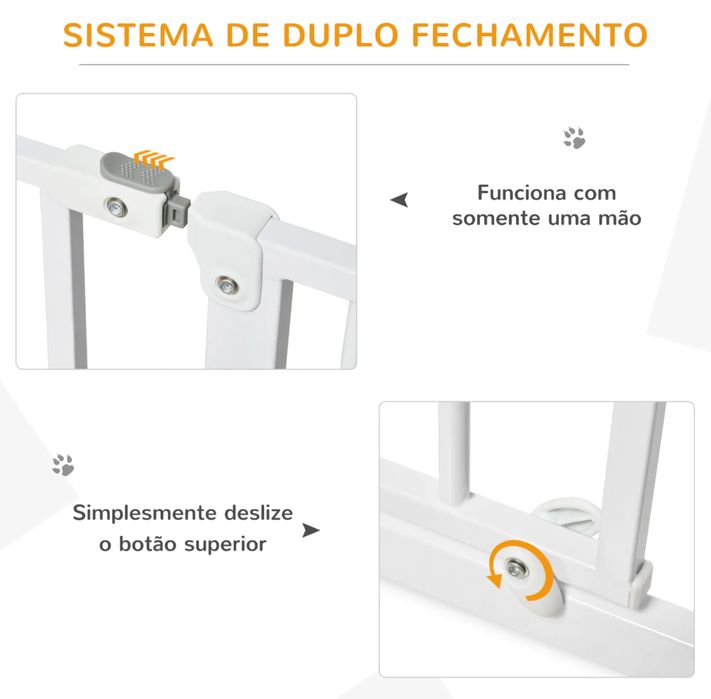 SISTEMA DE DUPLO FECHAMENTO

Funciona com somente uma mão

Simplesmente deslize o botão superior