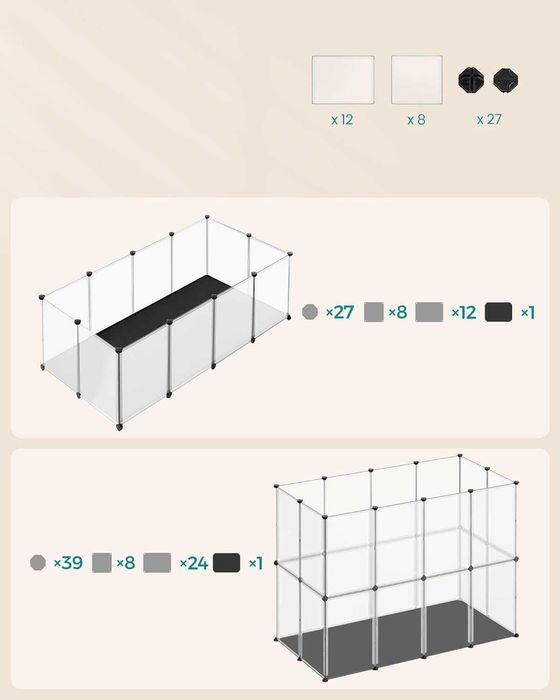 x 12 x 8 x 27

×27 ×8 ×12 ×1

×39 ×8 ×24 ×1