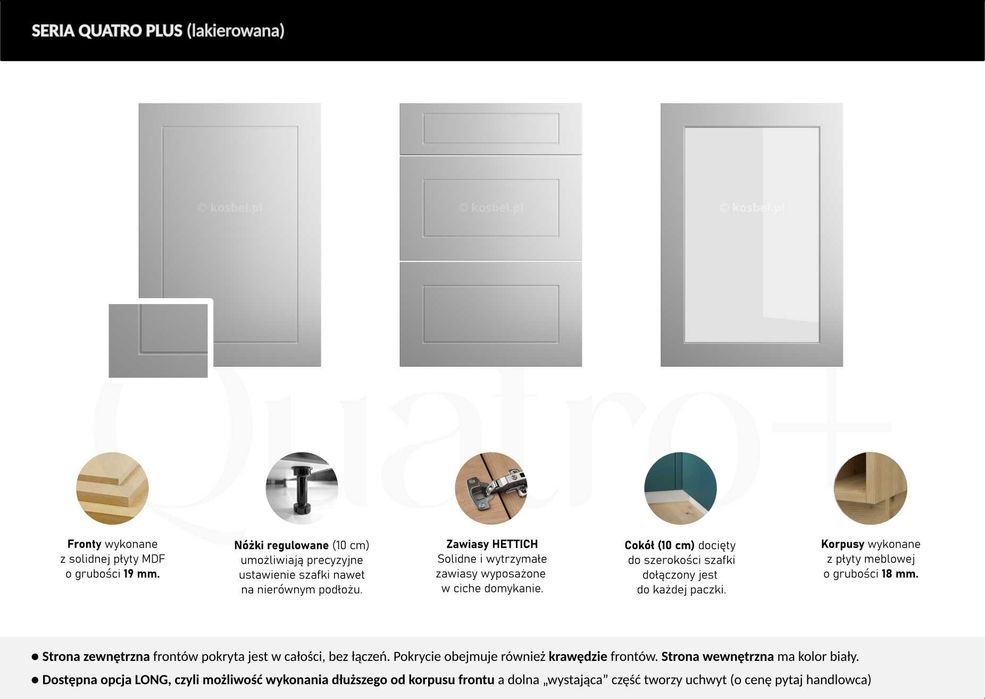 SERIA QUATRO PLUS (lakierowana)

© kosbet.pl

© kosbet.pl

© kosbet.pl

Quatro+

Fronty wykonane z solidnej płyty MDF o grubości 19 mm.

Nóżki regulowane (10 cm) umożliwiają precyzyjne ustawienie szafki nawet na nierównym podłożu.

Zawiasy HETTICH Solidne i wytrzymałe zawiasy wyposażone w ciche domykanie.

Cokół (10 cm) docięty do szerokości szafki dołączony jest do każdej paczki.

Korpusy wykonane z płyty meblowej o grubości 18 mm.

● Strona zewnętrzna frontów pokryta jest w całości, bez łączeń. Pokrycie obejmuje również krawędzie frontów. Strona wewnętrzna ma kolor biały.
● Dostępna opcja LONG, czyli możliwość wykonania dłuższego od korpusu frontu a dolna „wystająca" część tworzy uchwyt (o cenę pytaj handlowca)