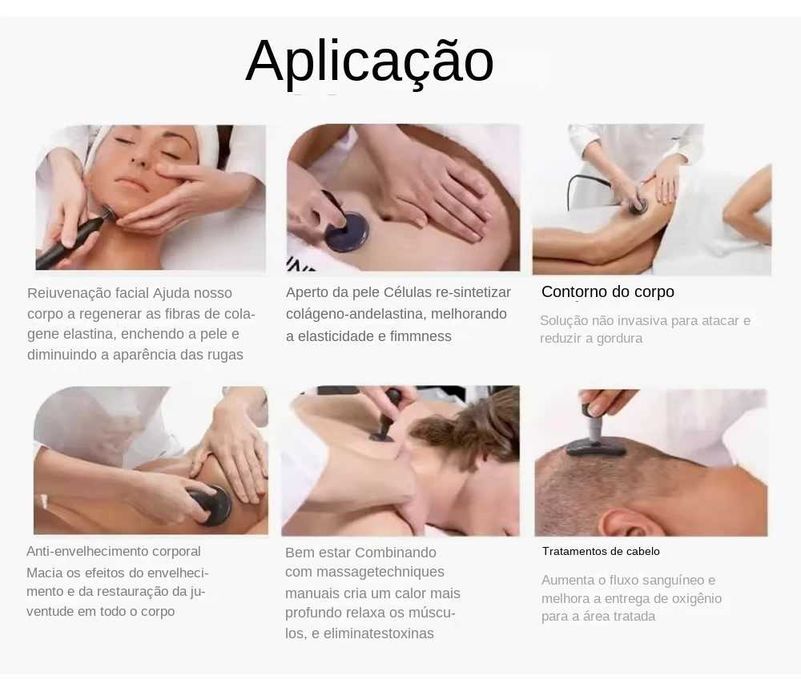 Aplicação

Reiuvenação facial Ajuda nosso corpo a regenerar as fibras de colagene elastina, enchendo a pele e diminuindo a aparência das rugas

Aperto da pele Células re-sintetizar colágeno-andelastina, melhorando a elasticidade e fimmness

Contorno do corpo

Solução não invasiva para atacar e reduzir a gordura

Anti-envelhecimento corporal
Macia os efeitos do envelhecimento e da restauração da juventude em todo o corpo

Bem estar Combinando com massagetechniques manuais cria um calor mais profundo relaxa os músculos, e eliminatestoxinas

Tratamentos de cabelo

Aumenta o fluxo sanguíneo e melhora a entrega de oxigênio para a área tratada