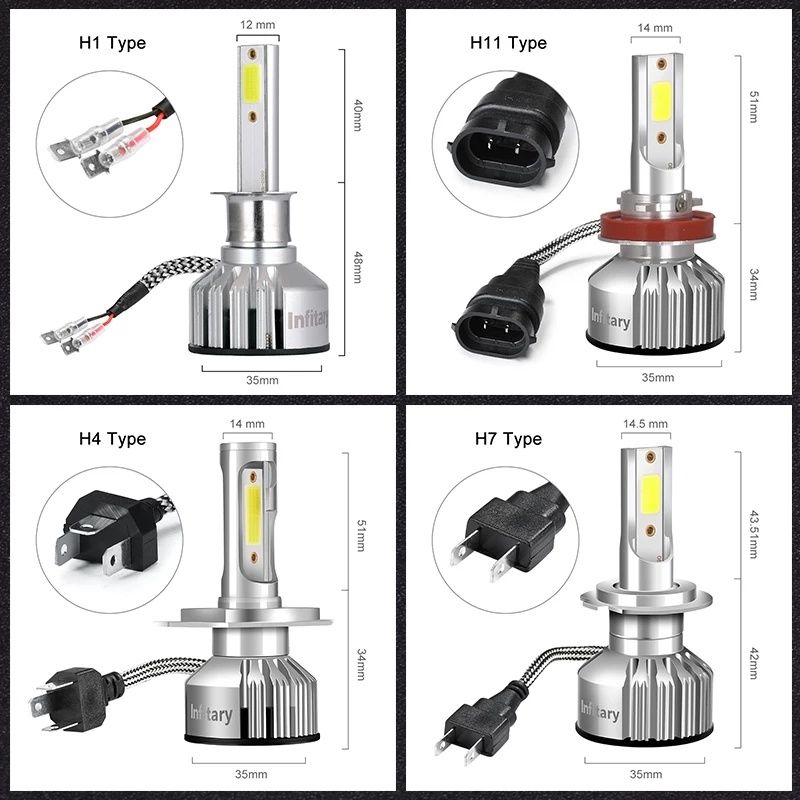 H1 Type

12 mm

40mm

48mm

Infitary

35mm

H11 Type

14 mm

51mm

34mm

Infitary

35mm

H4 Type

14 mm

51mm

34mm

Infitary

35mm

H7 Type

14.5 mm

43.51mm

42mm

Infitary

35mm