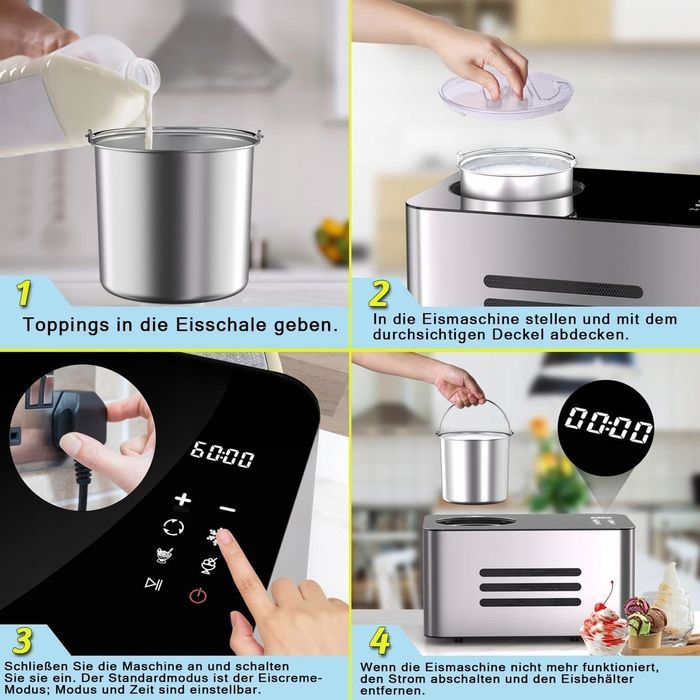 1

Toppings in die Eisschale geben.

2

In die Eismaschine stellen und mit dem durchsichtigen Deckel abdecken.

60:00

+ −

3

Schließen Sie die Maschine an und schalten Sie sie ein. Der Standardmodus ist der Eiscreme-Modus; Modus und Zeit sind einstellbar.

00:00

4

Wenn die Eismaschine nicht mehr funktioniert, den Strom abschalten und den Eisbehälter entfernen.