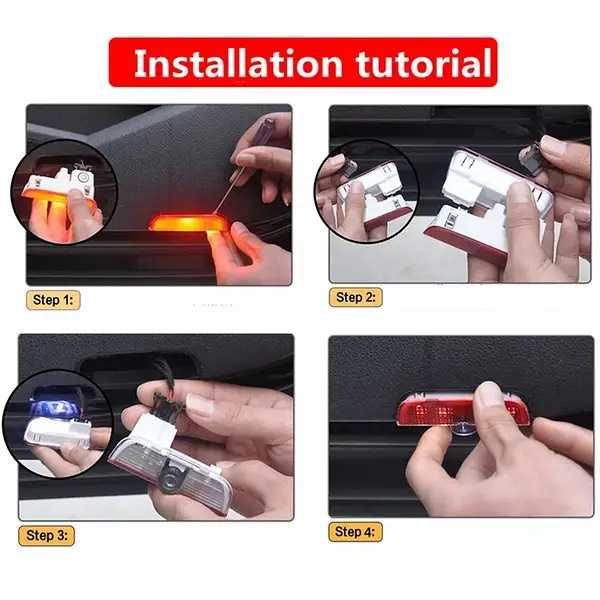 Installation tutorial

Step 1:

Step 2:

Step 3:

Step 4: