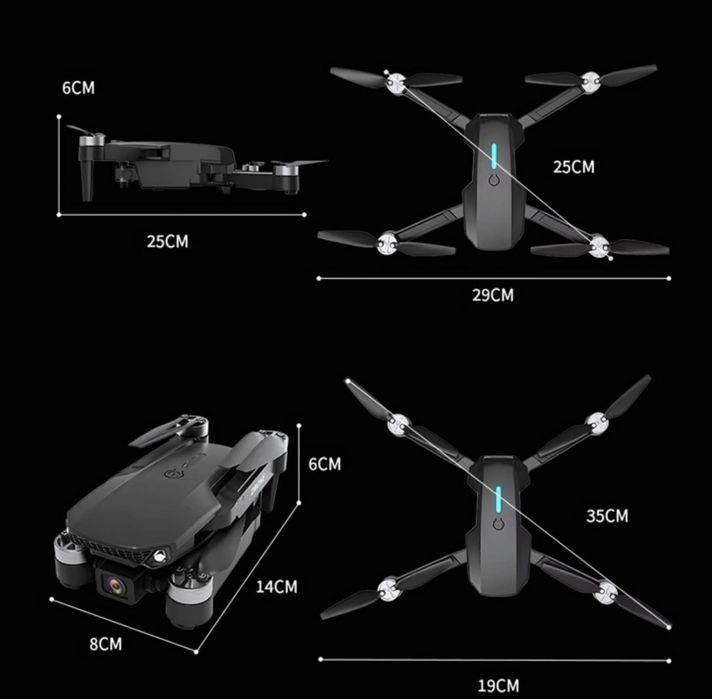 6CM

25CM

25CM

29CM

6CM

14CM

8CM

35CM

19CM