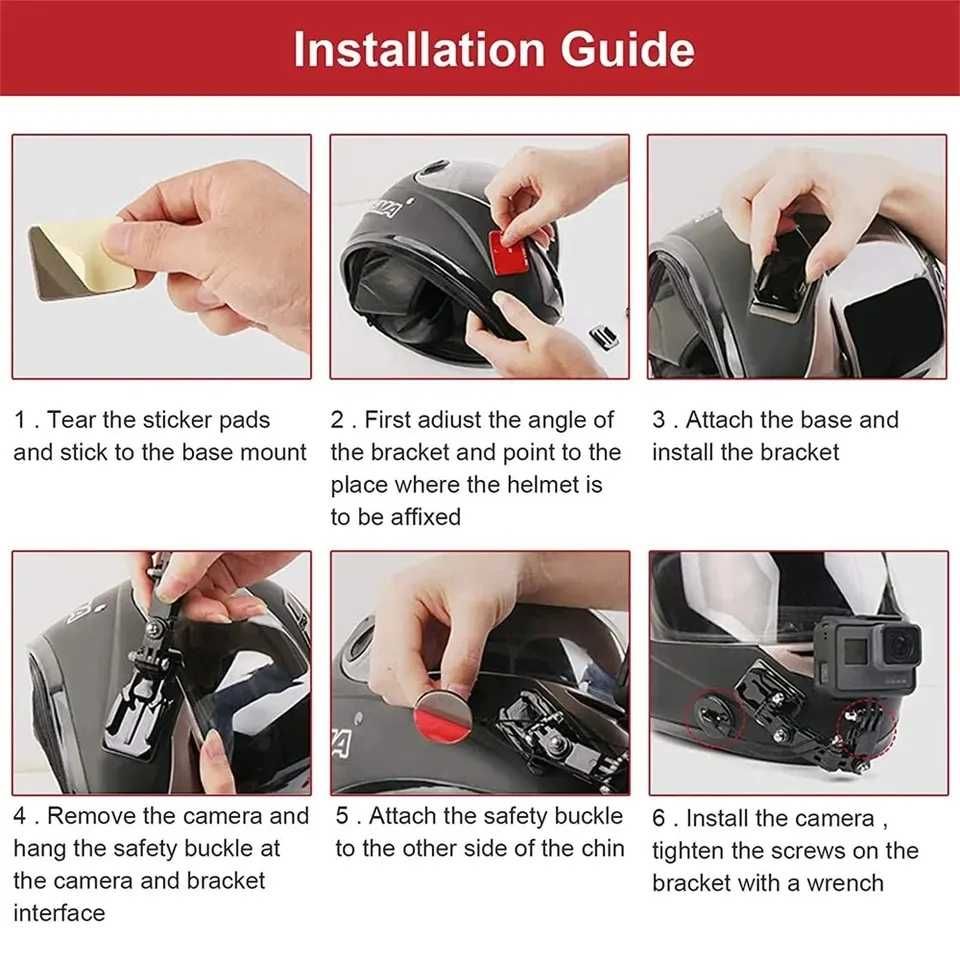 Installation Guide

1 . Tear the sticker pads and stick to the base mount

2 . First adiust the angle of the bracket and point to the place where the helmet is to be affixed

3 . Attach the base and install the bracket

4 . Remove the camera and hang the safety buckle at the camera and bracket interface

5 . Attach the safety buckle to the other side of the chin

6 . Install the camera , tighten the screws on the bracket with a wrench