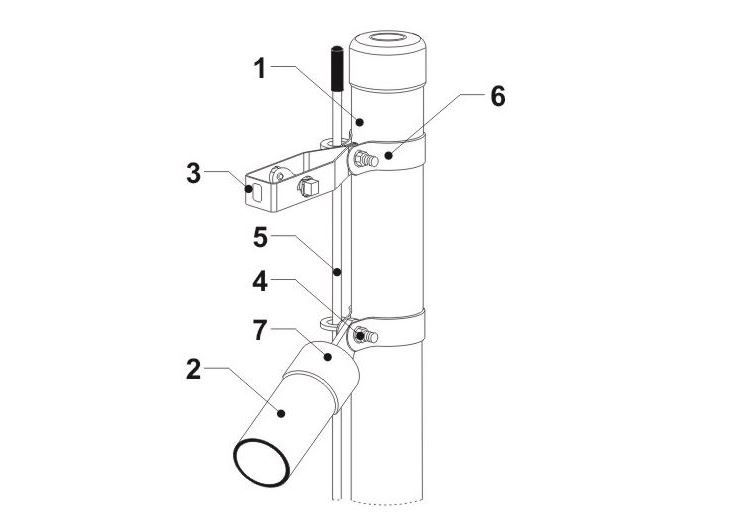 1
6
3
5
4
7
2