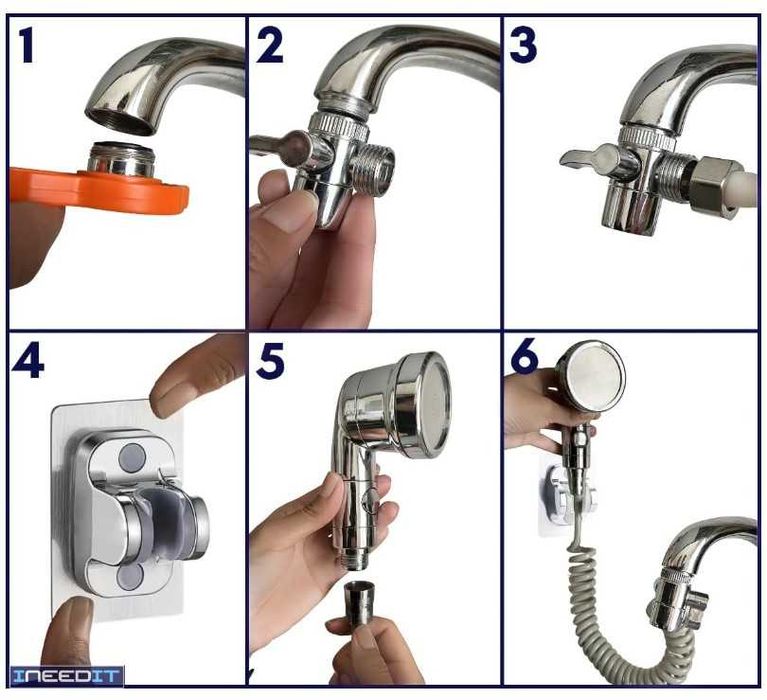 1

2

3

4

5

6

INEEDIT