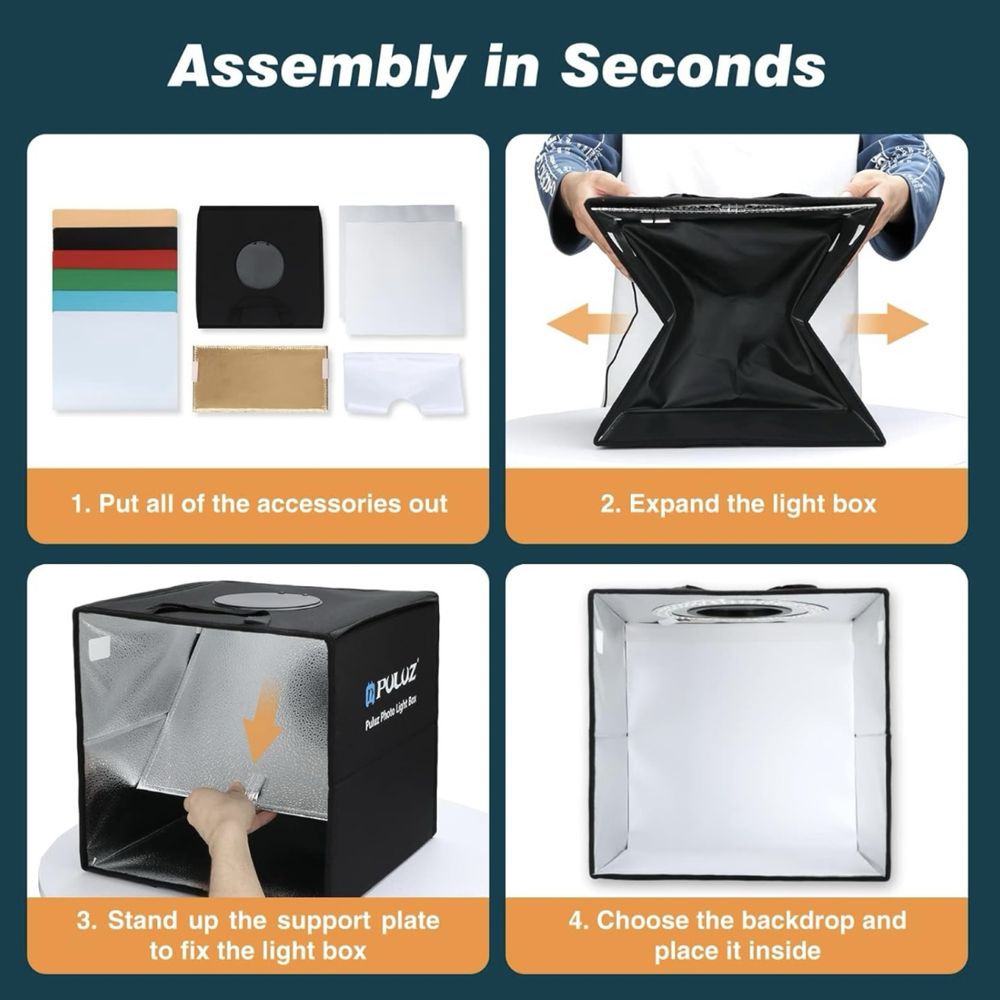 Assembly in Seconds

1. Put all of the accessories out

2. Expand the light box

PULUZ

Puluz Photo Light Box

3. Stand up the support plate to fix the light box

4. Choose the backdrop and place it inside