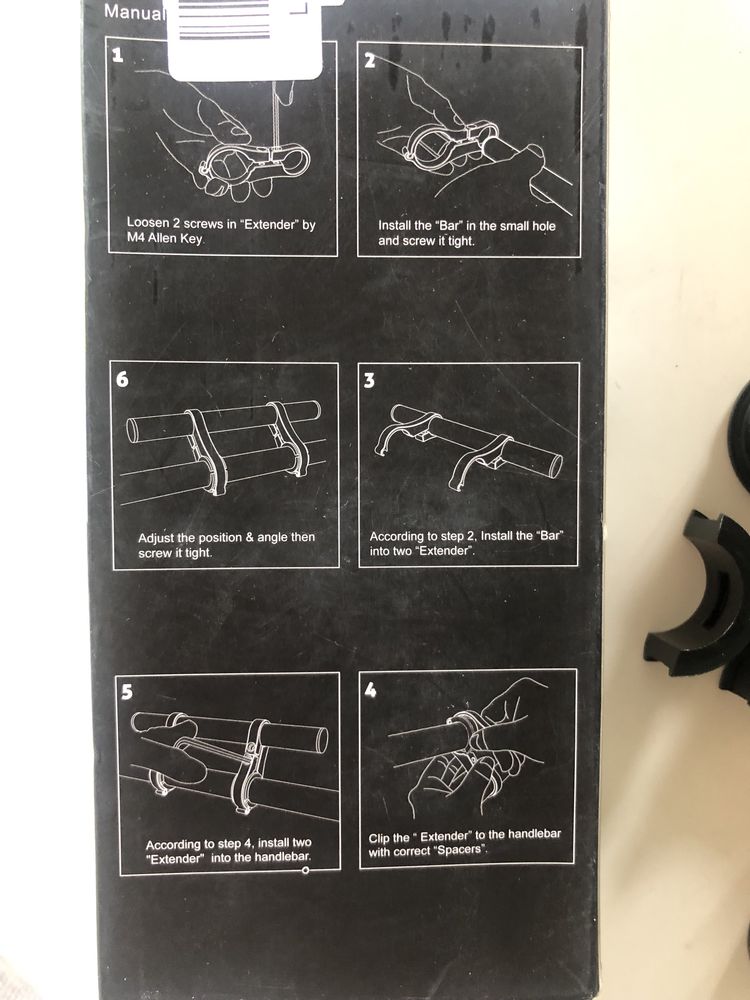 Manual

1

Loosen 2 screws in "Extender" by M4 Allen Key.

2

Install the "Bar" in the small hole and screw it tight.

6

Adjust the position & angle then screw it tight.

3

According to step 2, Install the "Bar" into two "Extender".

5

According to step 4, install two "Extender" into the handlebar.

4

Clip the " Extender" to the handlebar with correct "Spacers".