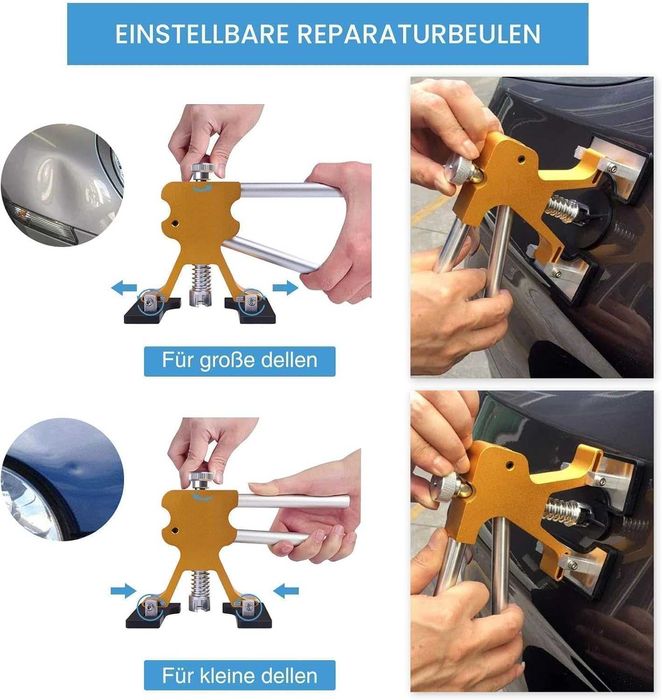 EINSTELLBARE REPARATURBEULEN

Für große dellen

Für kleine dellen