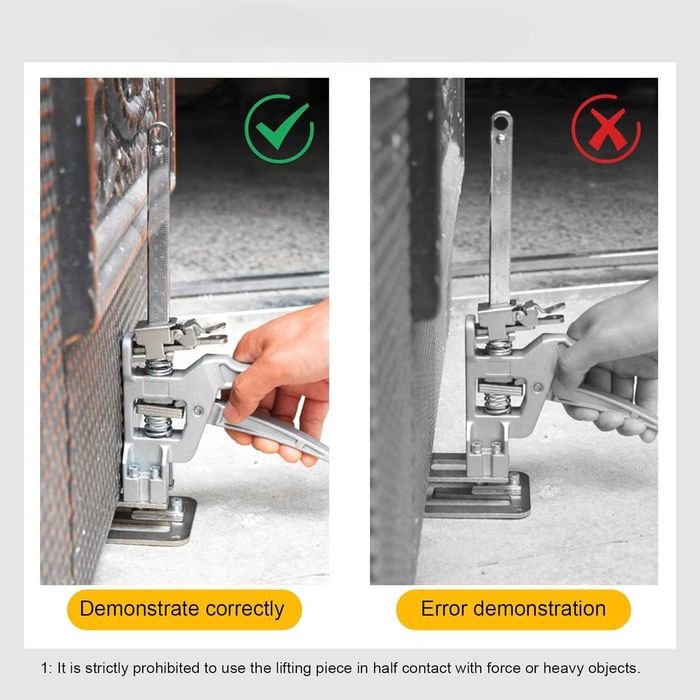 Demonstrate correctly

Error demonstration

1: It is strictly prohibited to use the lifting piece in half contact with force or heavy objects.