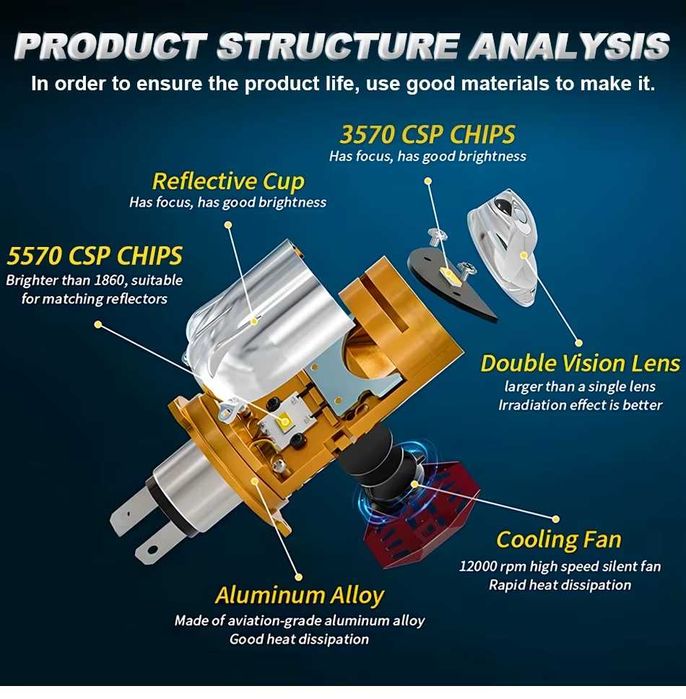 PRODUCT STRUCTURE ANALYSIS
In order to ensure the product life, use good materials to make it.

3570 CSP CHIPS
Has focus, has good brightness

Reflective Cup
Has focus, has good brightness

5570 CSP CHIPS
Brighter than 1860, suitable for matching reflectors

Double Vision Lens
larger than a single lens
Irradiation effect is better

Cooling Fan
12000 rpm high speed silent fan
Rapid heat dissipation

Aluminum Alloy
Made of aviation-grade aluminum alloy
Good heat dissipation