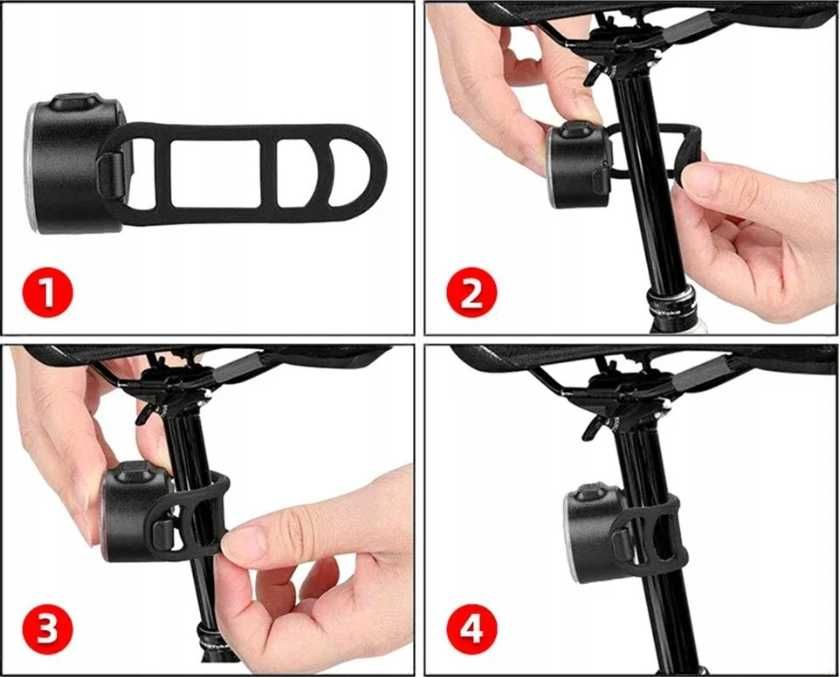 1

2

3

4