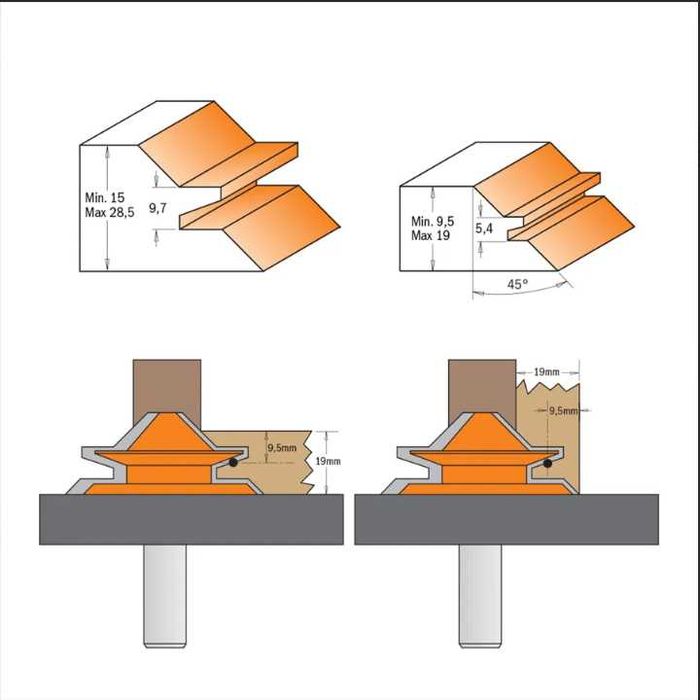 Min. 15
Max 28,5

9,7

Min. 9,5
Max 19

5,4

45°

9,5mm

19mm

19mm

9,5mm